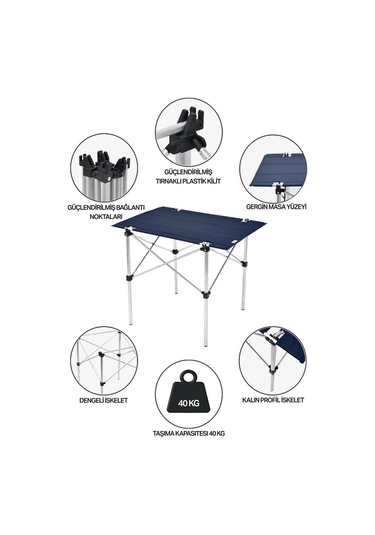 GÜÇLENDİRİLMİŞ TIRNAKLI PLASTİK KİLİT

GÜÇLENDİRİLMİŞ BAĞLANTI NOKTALARI

GERGİN MASA YÜZEYİ

DENGELİ İSKELET

40 KG

KALIN PROFİL İSKELET

TAŞIMA KAPASİTESİ 40 KG