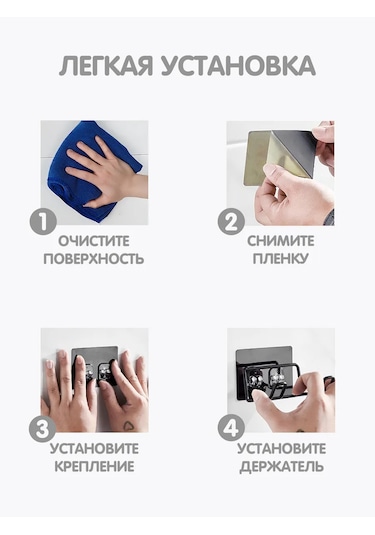 ЛЕГКАЯ УСТАНОВКА

1
ОЧИСТИТЕ ПОВЕРХНОСТЬ

2
СНИМИТЕ ПЛЕНКУ

3
УСТАНОВИТЕ КРЕПЛЕНИЕ

4
УСТАНОВИТЕ ДЕРЖАТЕЛЬ