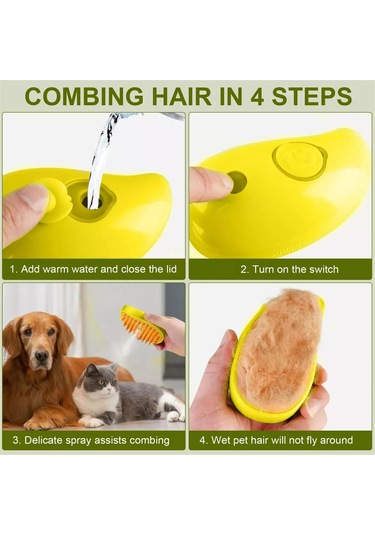 COMBING HAIR IN 4 STEPS

1. Add warm water and close the lid

2. Turn on the switch

3. Delicate spray assists combing

4. Wet pet hair will not fly around