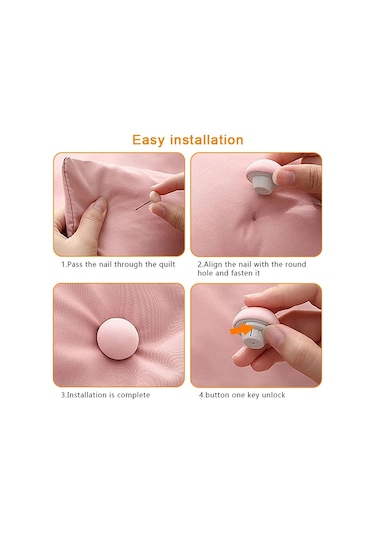 Easy installation

1.Pass the nail through the quilt

2.Align the nail with the round hole and fasten it

3.Installation is complete

4.button one key unlock