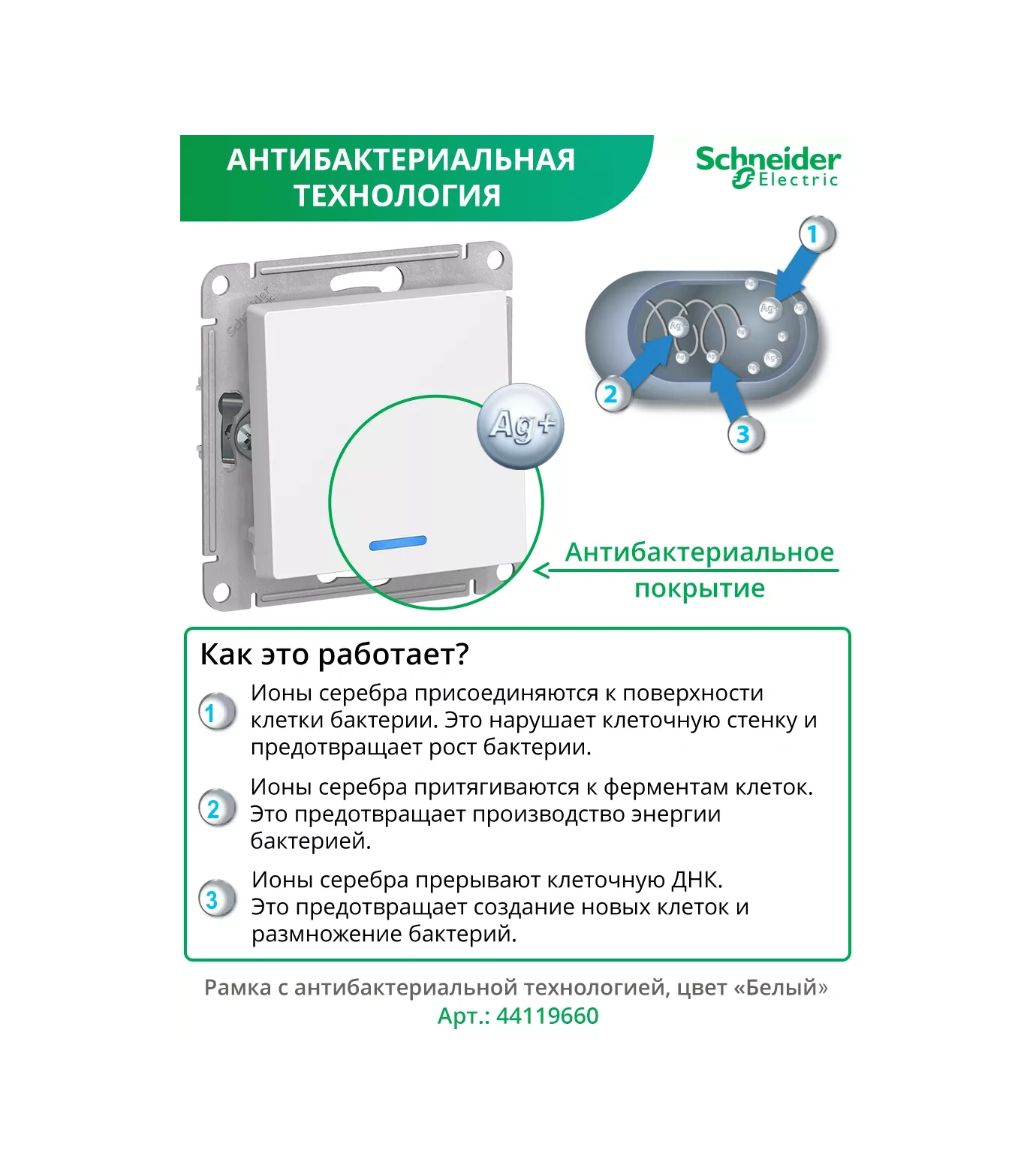 АНТИБАКТЕРИАЛЬНАЯ ТЕХНОЛОГИЯ

Schneider Electric

1

2

3

Ag+

Антибактериальное покрытие

Как это работает?

1 Ионы серебра присоединяются к поверхности клетки бактерии. Это нарушает клеточную стенку и предотвращает рост бактерии.

2 Ионы серебра притягиваются к ферментам клеток. Это предотвращает производство энергии бактерией.

3 Ионы серебра прерывают клеточную ДНК. Это предотвращает создание новых клеток и размножение бактерий.

Рамка с антибактериальной технологией, цвет «Белый»
Арт.: 44119660