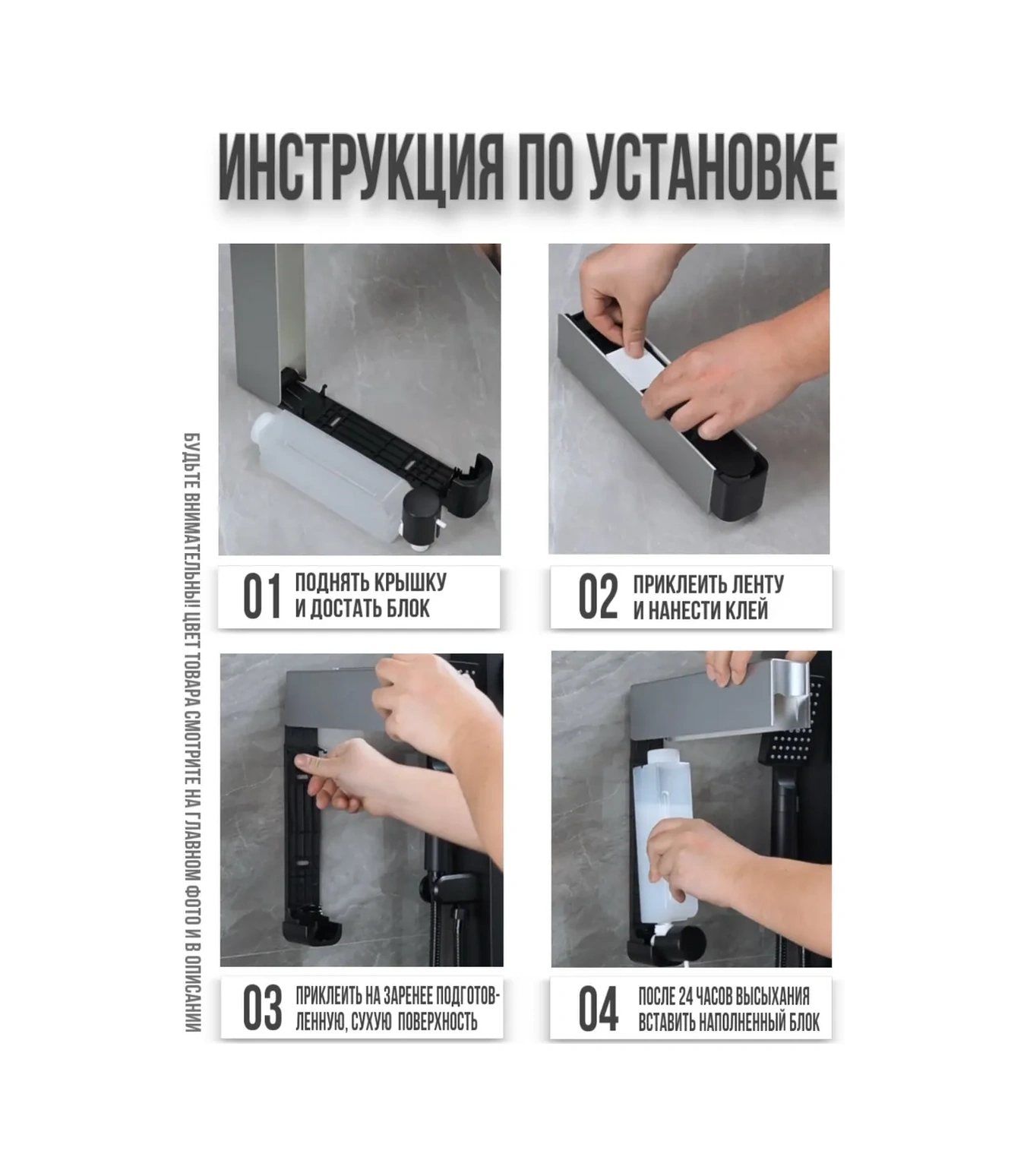 ИНСТРУКЦИЯ ПО УСТАНОВКЕ

БУДЬТЕ ВНИМАТЕЛЬНЫ! ЦВЕТ ТОВАРА СМОТРИТЕ НА ГЛАВНОМ ФОТО И В ОПИСАНИИ

01 ПОДНЯТЬ КРЫШКУ И ДОСТАТЬ БЛОК

02 ПРИКЛЕИТЬ ЛЕНТУ И НАНЕСТИ КЛЕЙ

03 ПРИКЛЕИТЬ НА ЗАРЕНЕЕ ПОДГОТОВЛЕННУЮ, СУХУЮ ПОВЕРХНОСТЬ

04 ПОСЛЕ 24 ЧАСОВ ВЫСЫХАНИЯ ВСТАВИТЬ НАПОЛНЕННЫЙ БЛОК