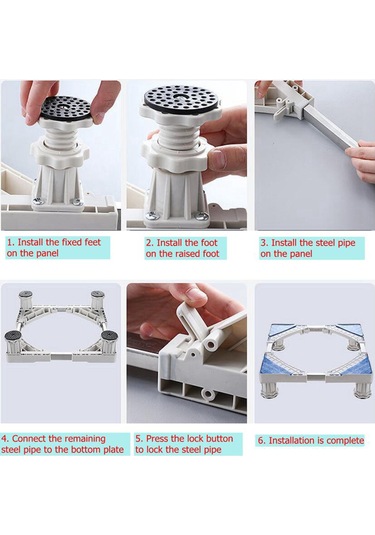 1. Install the fixed feet on the panel

2. Install the foot on the raised foot

3. Install the steel pipe on the panel

4. Connect the remaining steel pipe to the bottom plate

5. Press the lock button to lock the steel pipe

6. Installation is complete