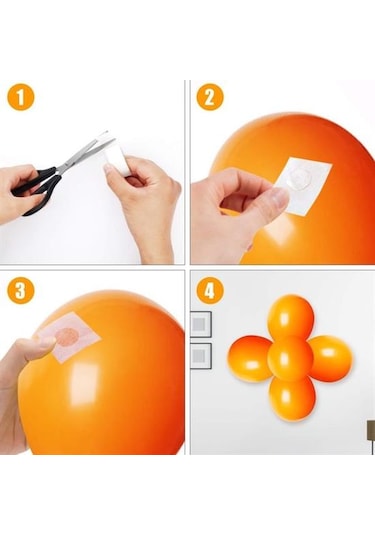 1
2
3
4