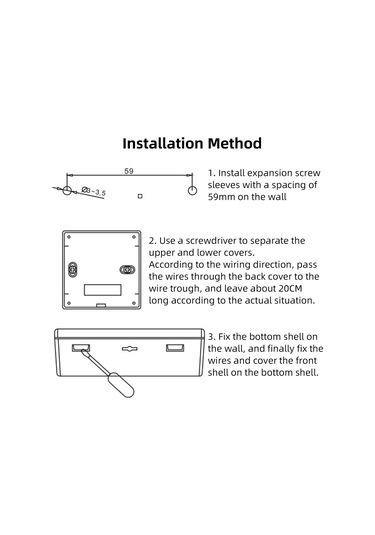 Installation Method

59

Ø3-3.5

1. Install expansion screw sleeves with a spacing of 59mm on the wall

2. Use a screwdriver to separate the upper and lower covers.
According to the wiring direction, pass the wires through the back cover to the wire trough, and leave about 20CM long according to the actual situation.

3. Fix the bottom shell on the wall, and finally fix the wires and cover the front shell on the bottom shell.