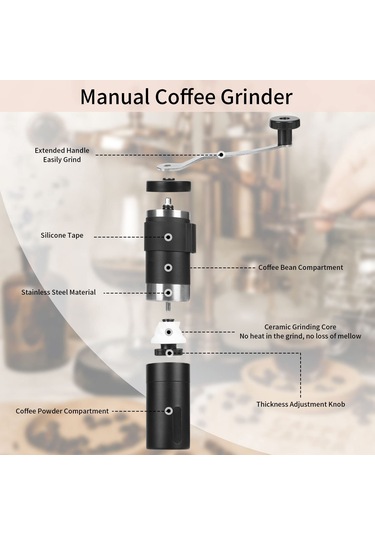 Manual Coffee Grinder

Extended Handle
Easily Grind

Silicone Tape

Coffee Bean Compartment

Stainless Steel Material

Ceramic Grinding Core
No heat in the grind, no loss of mellow

Thickness Adjustment Knob

Coffee Powder Compartment