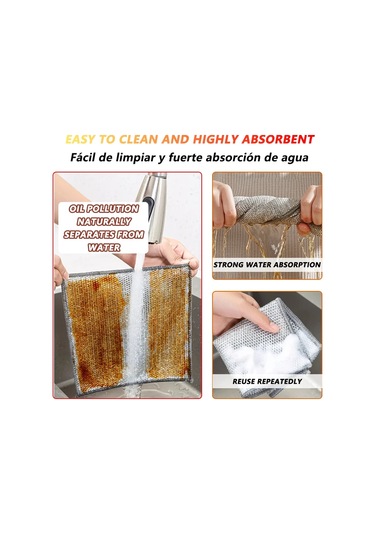 EASY TO CLEAN AND HIGHLY ABSORBENT
Fácil de limpiar y fuerte absorción de agua

OIL POLLUTION NATURALLY SEPARATES FROM WATER

STRONG WATER ABSORPTION

REUSE REPEATEDLY