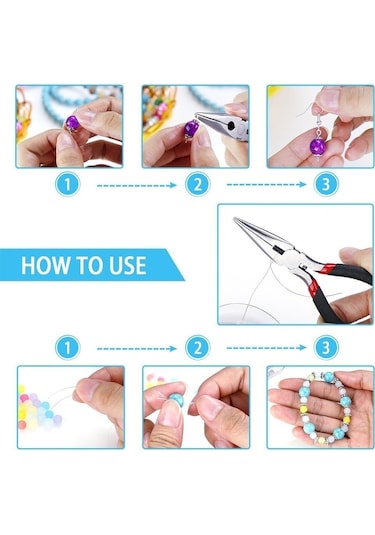 1
2
3
HOW TO USE
1
2
3