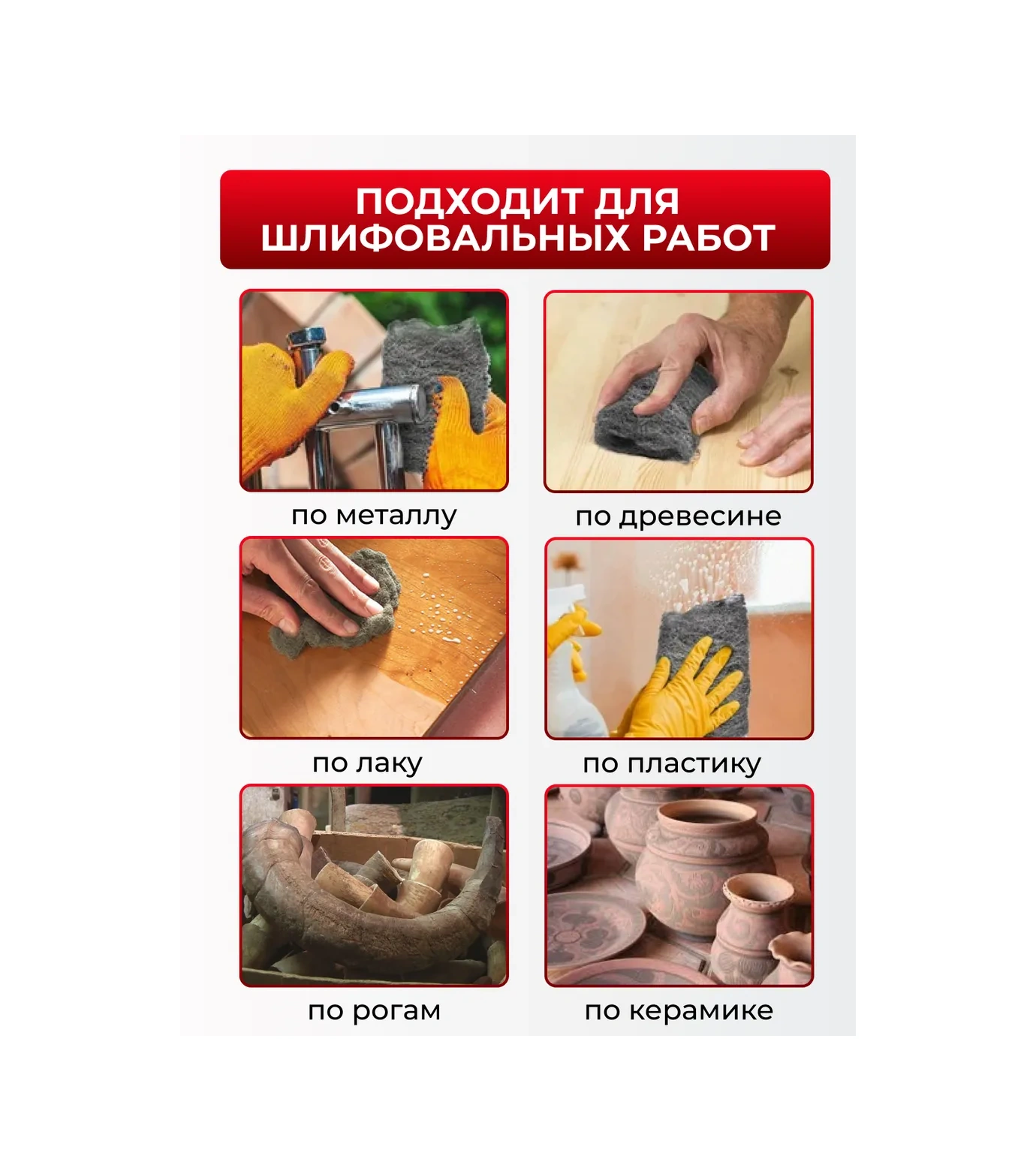 ПОДХОДИТ ДЛЯ ШЛИФОВАЛЬНЫХ РАБОТ

по металлу

по древесине

по лаку

по пластику

по рогам

по керамике