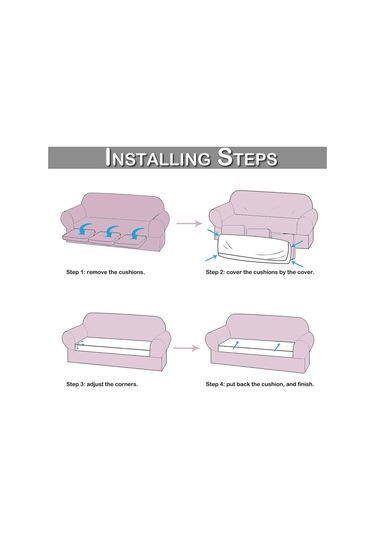 INSTALLING STEPS

Step 1: remove the cushions.

Step 2: cover the cushions by the cover.

Step 3: adjust the corners.

Step 4: put back the cushion, and finish.