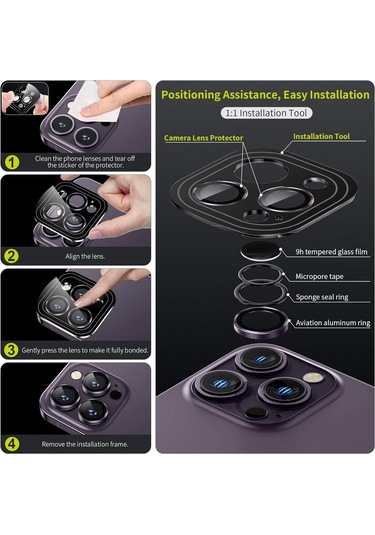 1 Clean the phone lenses and tear off the sticker of the protector.

2 Align the lens.

3 Gently press the lens to make it fully bonded.

4 Remove the installation frame.

Positioning Assistance, Easy Installation

1:1 Installation Tool

Camera Lens Protector

Installation Tool

9h tempered glass film

Micropore tape

Sponge seal ring

Aviation aluminum ring