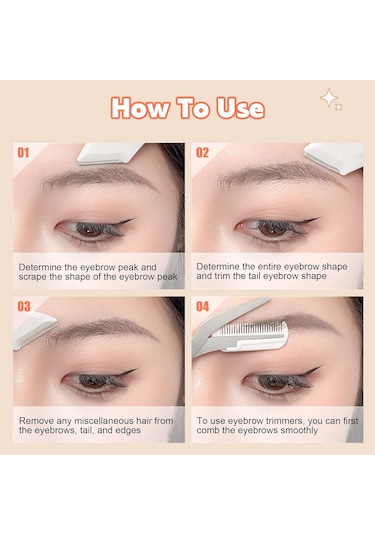 How To Use

01

Determine the eyebrow peak and scrape the shape of the eyebrow peak

02

Determine the entire eyebrow shape and trim the tail eyebrow shape

03

Remove any miscellaneous hair from the eyebrows, tail, and edges

04

To use eyebrow trimmers, you can first comb the eyebrows smoothly