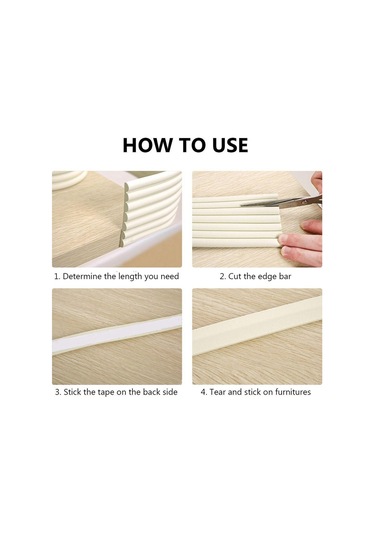 HOW TO USE

1. Determine the length you need

2. Cut the edge bar

3. Stick the tape on the back side

4. Tear and stick on furnitures