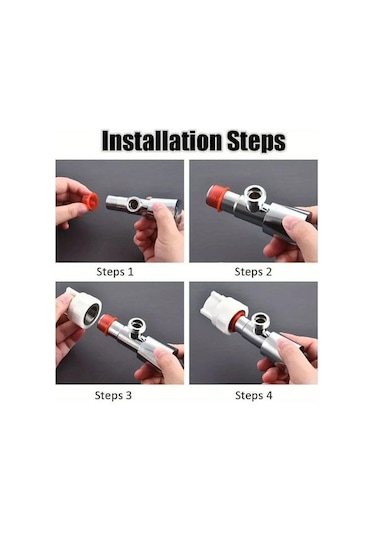 Installation Steps

Steps 1

Steps 2

Steps 3

Steps 4