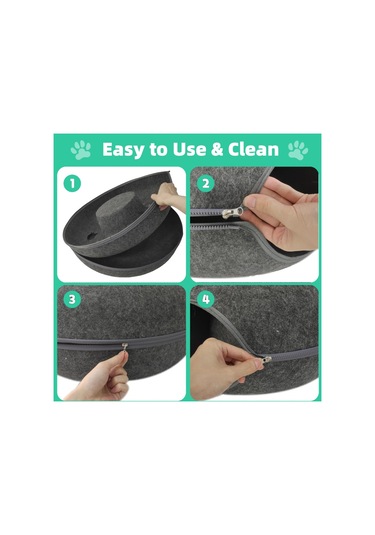 Easy to Use & Clean

1

2

3

4