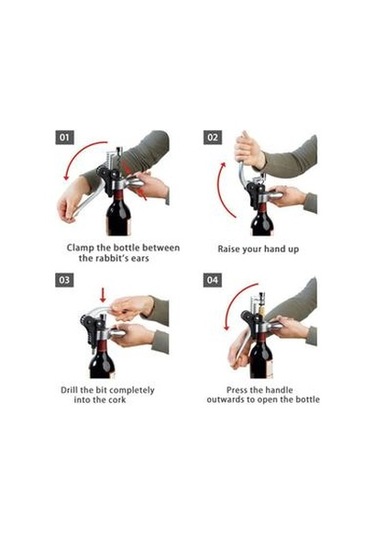 01

Clamp the bottle between the rabbit's ears

02

Raise your hand up

03

Drill the bit completely into the cork

04

Press the handle outwards to open the bottle