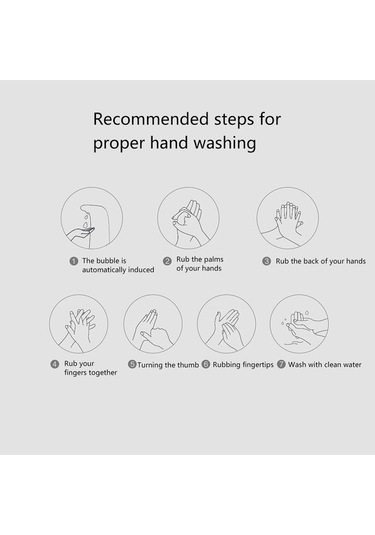 Recommended steps for proper hand washing

1 The bubble is automatically induced

2 Rub the palms of your hands

3 Rub the back of your hands

4 Rub your fingers together

5 Turning the thumb

6 Rubbing fingertips

7 Wash with clean water