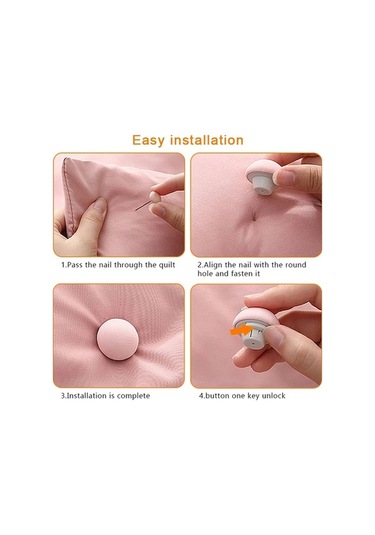 Easy installation

1.Pass the nail through the quilt

2.Align the nail with the round hole and fasten it

3.Installation is complete

4.button one key unlock