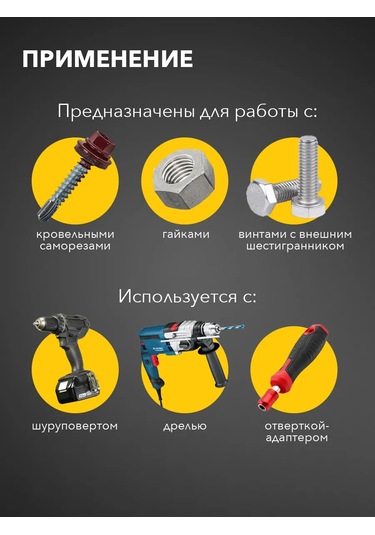 ПРИМЕНЕНИЕ

Предназначены для работы с:

кровельными саморезами

гайками

винтами с внешним шестигранником

Используется с:

шуруповертом

дрелью

отверткой-адаптером