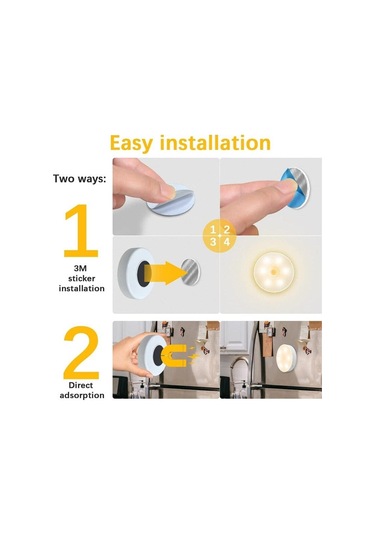 Easy installation

Two ways:

1

3M sticker installation

1 2
3 4

2

Direct adsorption