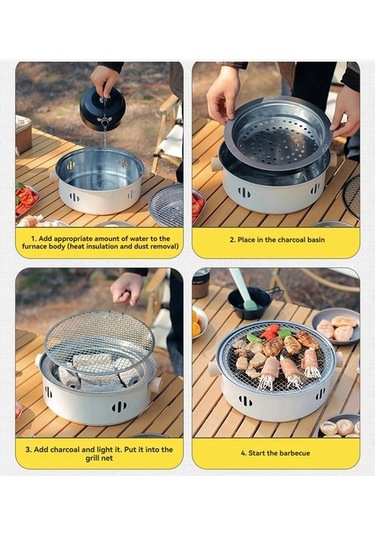 1. Add appropriate amount of water to the furnace body (heat insulation and dust removal)

2. Place in the charcoal basin

3. Add charcoal and light it. Put it into the grill net

4. Start the barbecue