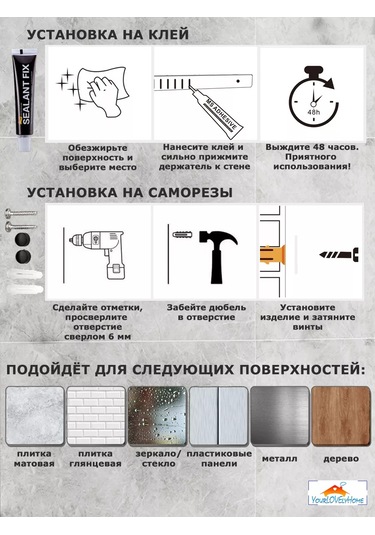 УСТАНОВКА НА КЛЕЙ

SEALANT FIX

MS ADHESIVE

48h

Обезжирьте поверхность и выберите место

Нанесите клей и сильно прижмите держатель к стене

Выждите 48 часов. Приятного использования!

УСТАНОВКА НА САМОРЕЗЫ

Сделайте отметки, просверлите отверстие сверлом 6 мм

Забейте дюбель в отверстие

Установите изделие и затяните винты

ПОДОЙДЁТ ДЛЯ СЛЕДУЮЩИХ ПОВЕРХНОСТЕЙ:

плитка матовая

плитка глянцевая

зеркало/ стекло

пластиковые панели

металл

дерево

YourLOVElyHome