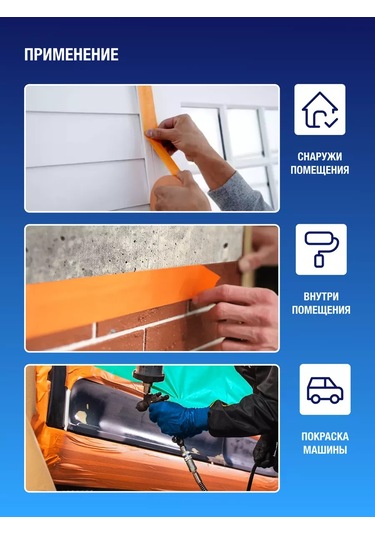 ПРИМЕНЕНИЕ

СНАРУЖИ ПОМЕЩЕНИЯ

ВНУТРИ ПОМЕЩЕНИЯ

ПОКРАСКА МАШИНЫ