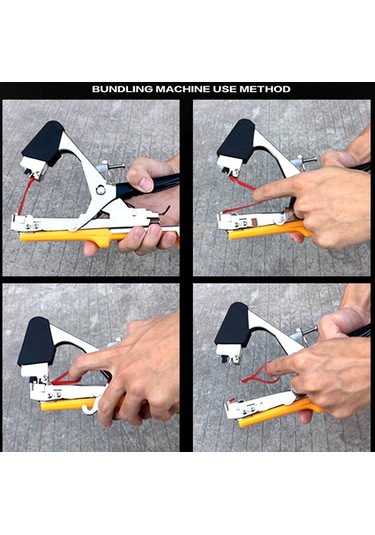 BUNDLING MACHINE USE METHOD