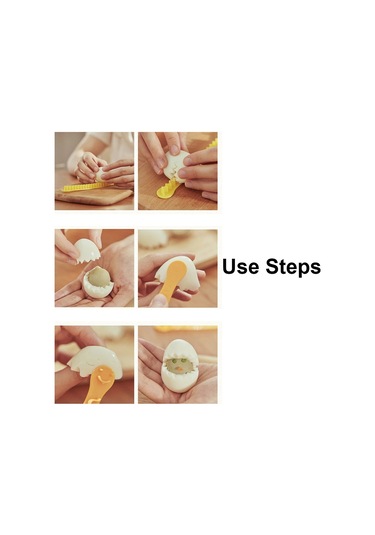 Use Steps