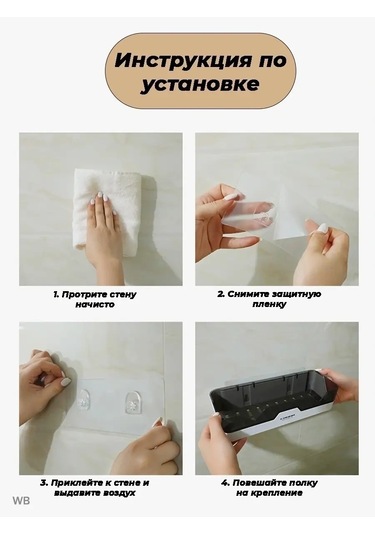 Инструкция по установке

1. Протрите стену начисто

2. Снимите защитную пленку

3. Приклейте к стене и выдавите воздух

4. Повешайте полку на крепление

WB