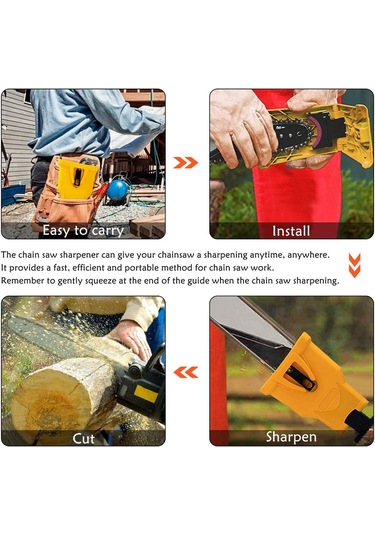 Easy to carry

Install

The chain saw sharpener can give your chainsaw a sharpening anytime, anywhere. It provides a fast, efficient and portable method for chain saw work. Remember to gently squeeze at the end of the guide when the chain saw sharpening.

Cut

Sharpen