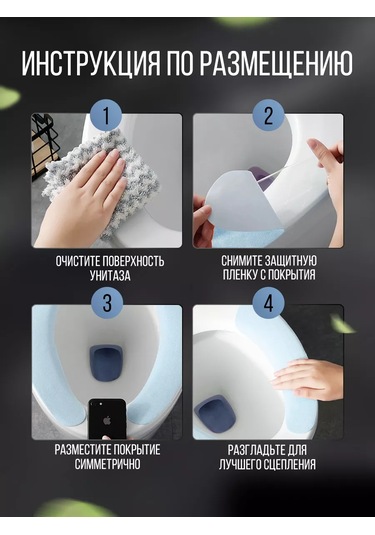 ИНСТРУКЦИЯ ПО РАЗМЕЩЕНИЮ

1

ОЧИСТИТЕ ПОВЕРХНОСТЬ УНИТАЗА

2

СНИМИТЕ ЗАЩИТНУЮ ПЛЕНКУ С ПОКРЫТИЯ

3

РАЗМЕСТИТЕ ПОКРЫТИЕ СИММЕТРИЧНО

4

РАЗГЛАДЬТЕ ДЛЯ ЛУЧШЕГО СЦЕПЛЕНИЯ