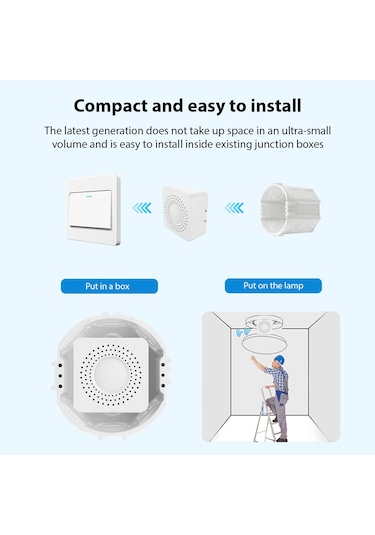 Compact and easy to install

The latest generation does not take up space in an ultra-small volume and is easy to install inside existing junction boxes

Put in a box

Put on the lamp