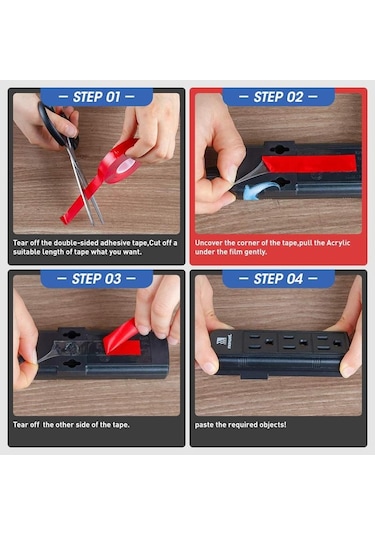 — STEP 01 —

Tear off the double-sided adhesive tape,Cut off a suitable length of tape what you want.

— STEP 02 —

Uncover the corner of the tape,pull the Acrylic under the film gently.

— STEP 03 —

Tear off the other side of the tape.

— STEP 04 —

paste the required objects!