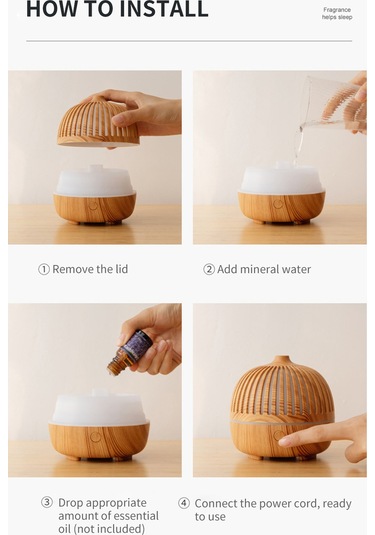 HOW TO INSTALL

Fragrance helps sleep

① Remove the lid

② Add mineral water

③ Drop appropriate amount of essential oil (not included)

④ Connect the power cord, ready to use