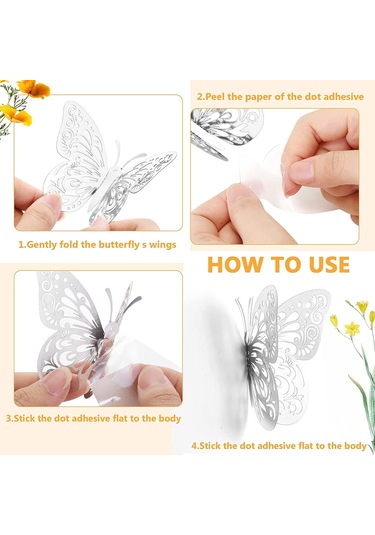 2.Peel the paper of the dot adhesive

1.Gently fold the butterfly s wings

HOW TO USE

3.Stick the dot adhesive flat to the body

4.Stick the dot adhesive flat to the body