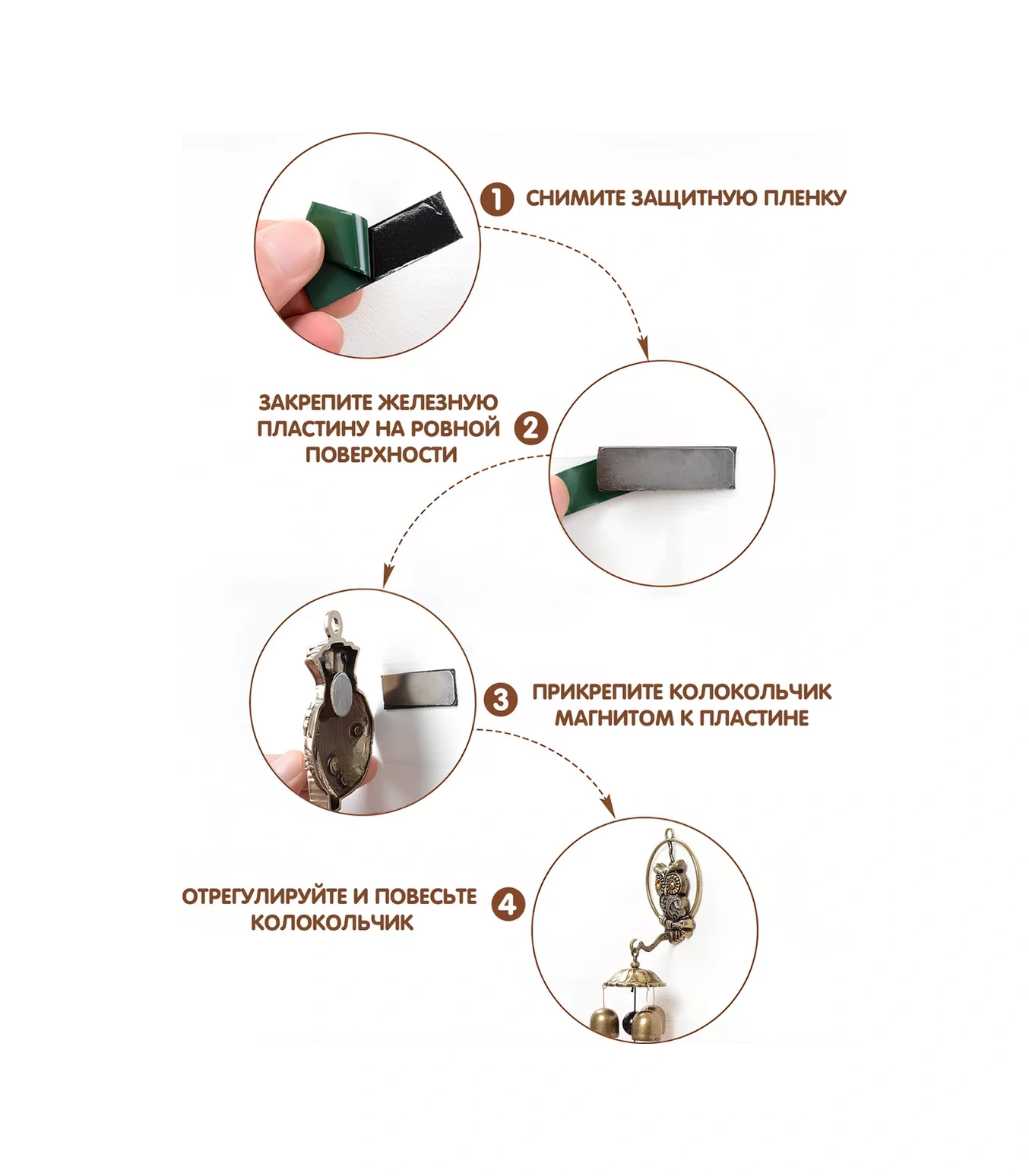 1 СНИМИТЕ ЗАЩИТНУЮ ПЛЕНКУ

ЗАКРЕПИТЕ ЖЕЛЕЗНУЮ ПЛАСТИНУ НА РОВНОЙ ПОВЕРХНОСТИ 2

3 ПРИКРЕПИТЕ КОЛОКОЛЬЧИК МАГНИТОМ К ПЛАСТИНЕ

ОТРЕГУЛИРУЙТЕ И ПОВЕСЬТЕ КОЛОКОЛЬЧИК 4