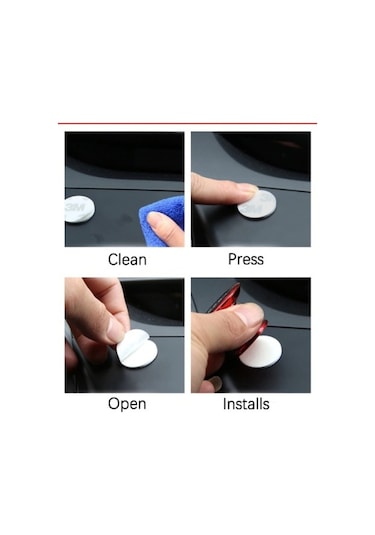 3M

Clean

3M

Press

Open

Installs