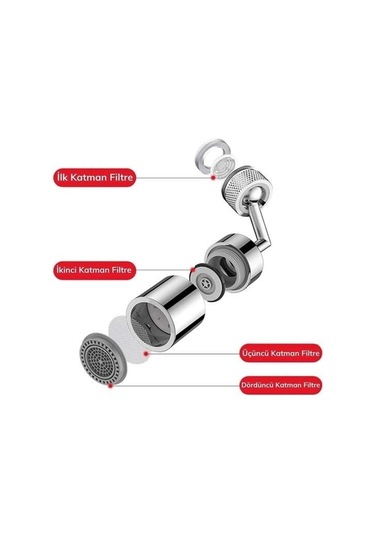 İlk Katman Filtre

İkinci Katman Filtre

Üçüncü Katman Filtre

Dördüncü Katman Filtre