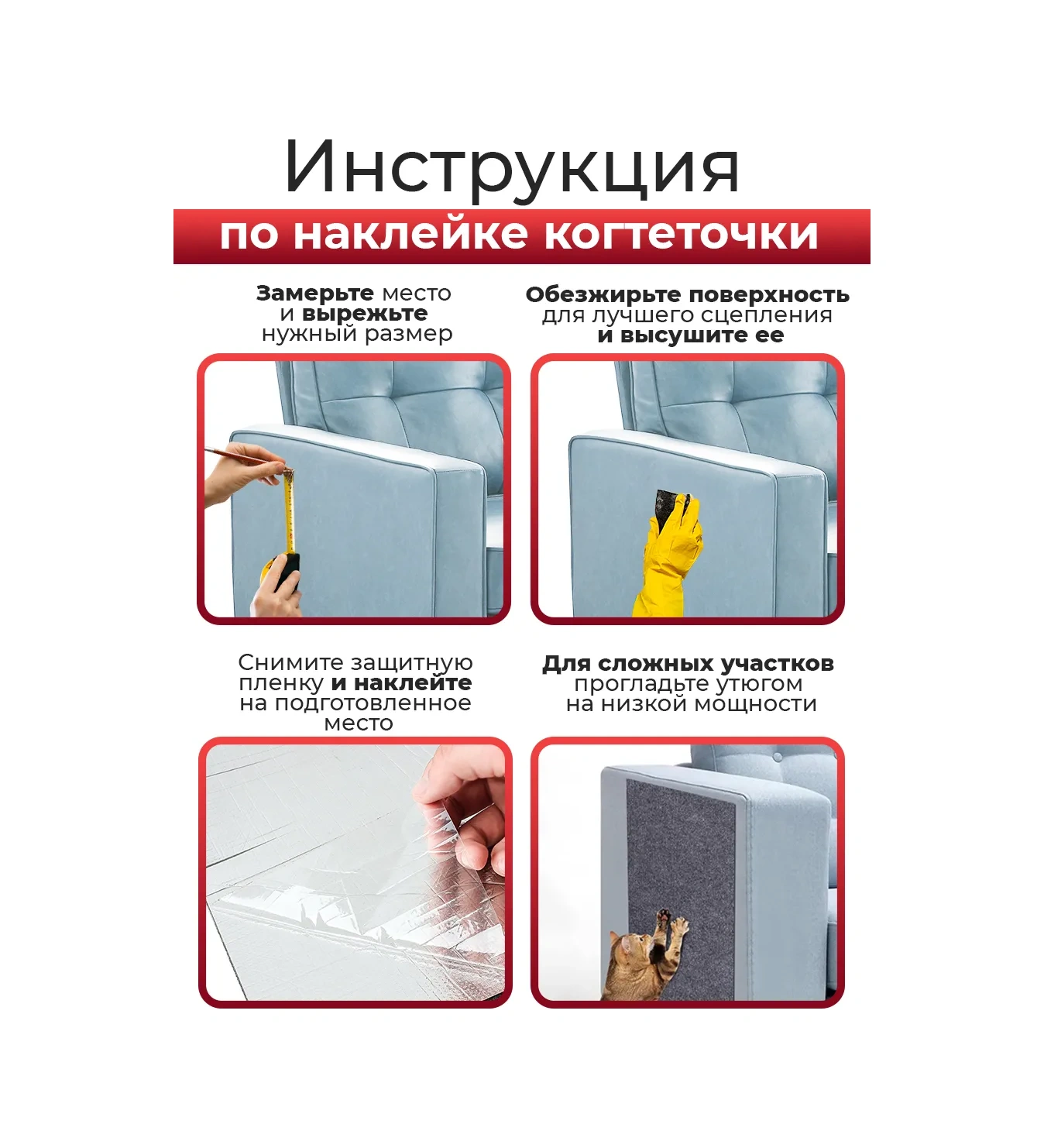 Инструкция
по наклейке когтеточки

Замерьте место и вырежьте нужный размер

Обезжирьте поверхность для лучшего сцепления и высушите ее

Снимите защитную пленку и наклейте на подготовленное место

Для сложных участков прогладьте утюгом на низкой мощности