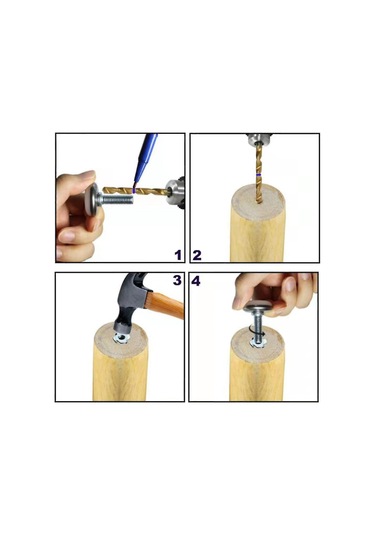 1 2
3 4