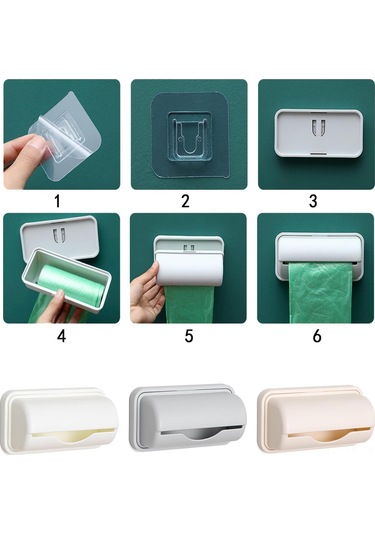 1
2
3
4
5
6