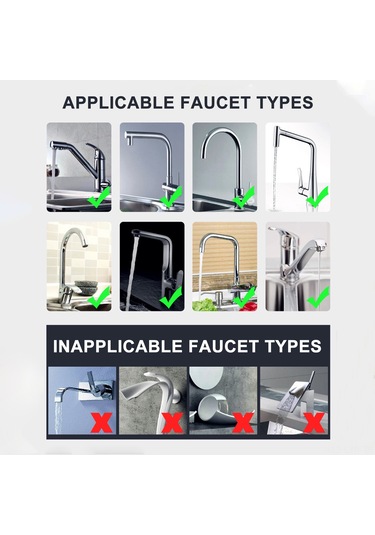 APPLICABLE FAUCET TYPES

INAPPLICABLE FAUCET TYPES