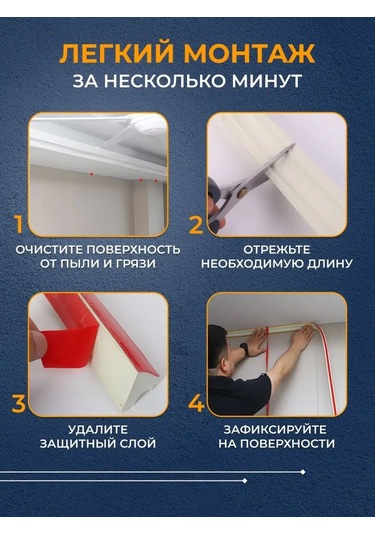 ЛЕГКИЙ МОНТАЖ
ЗА НЕСКОЛЬКО МИНУТ

1
ОЧИСТИТЕ ПОВЕРХНОСТЬ ОТ ПЫЛИ И ГРЯЗИ

2
ОТРЕЖЬТЕ НЕОБХОДИМУЮ ДЛИНУ

3
УДАЛИТЕ ЗАЩИТНЫЙ СЛОЙ

4
ЗАФИКСИРУЙТЕ НА ПОВЕРХНОСТИ