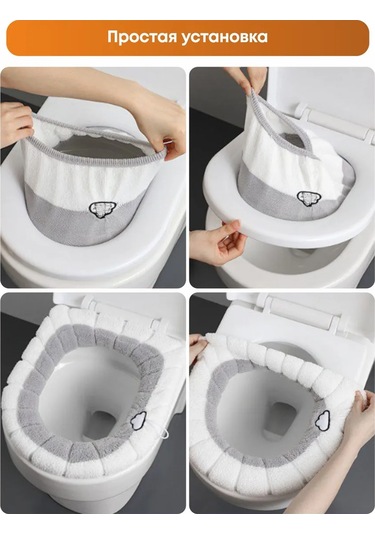 Простая установка