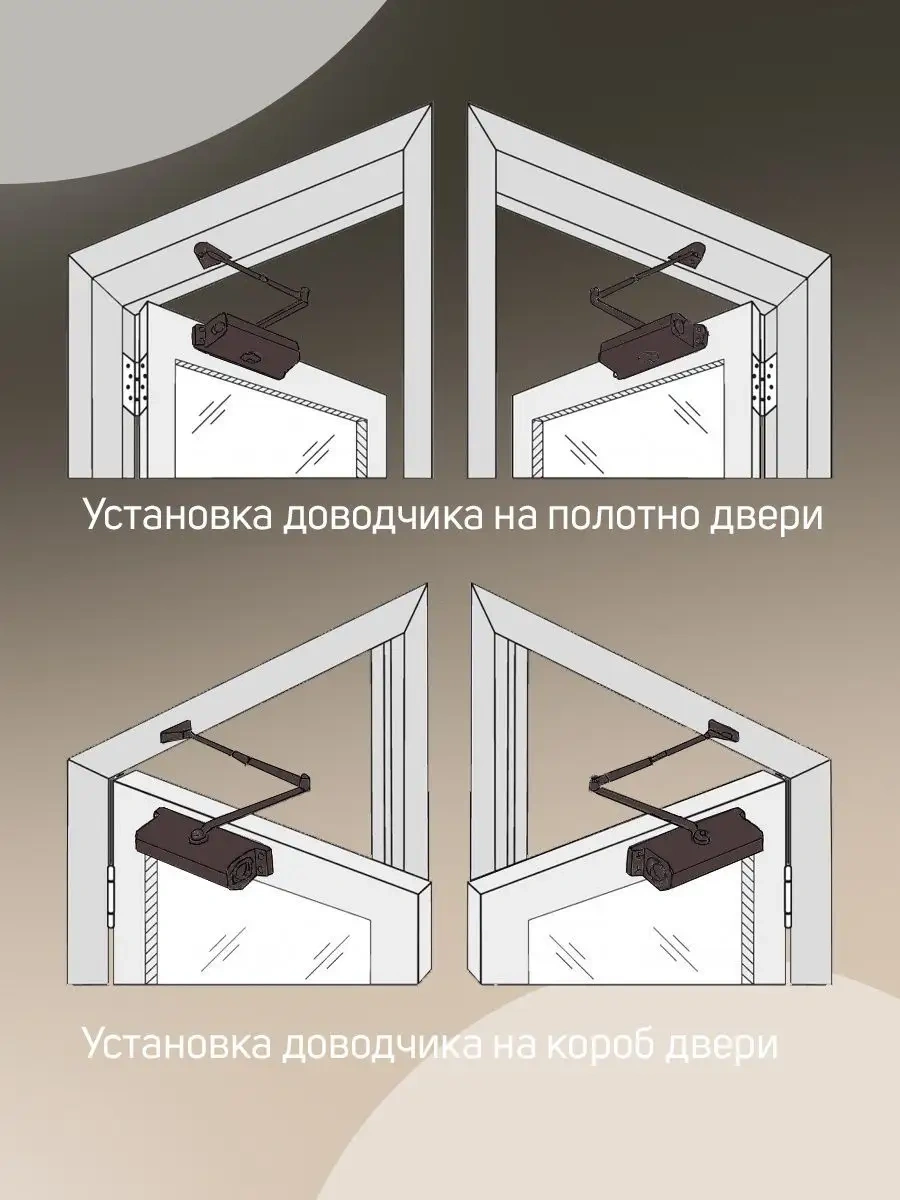 Установка доводчика на полотно двери

Установка доводчика на короб двери