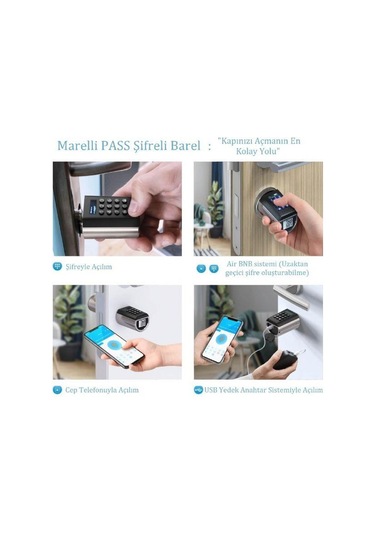 Marelli PASS Şifreli Barel : "Kapınızı Açmanın En Kolay Yolu"

Şifreyle Açılım

Air BNB sistemi (Uzaktan geçici şifre oluşturabilme)

Cep Telefonuyla Açılım

USB Yedek Anahtar Sistemiyle Açılım