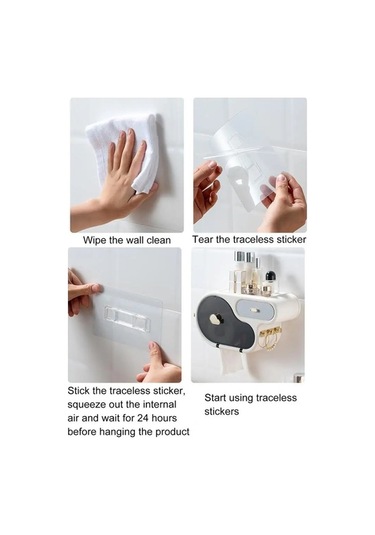 Wipe the wall clean

Tear the traceless sticker

Stick the traceless sticker, squeeze out the internal air and wait for 24 hours before hanging the product

Start using traceless stickers