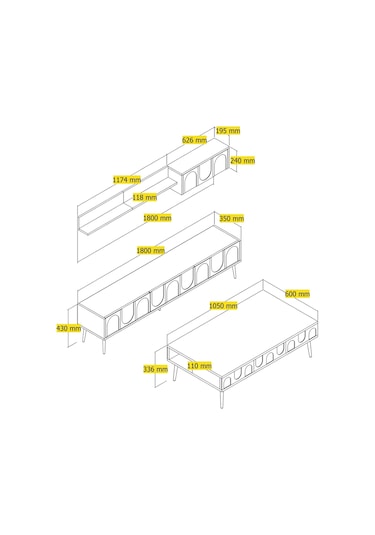 195 mm
626 mm
240 mm
1174 mm
118 mm
1800 mm
350 mm
1800 mm
600 mm
1050 mm
430 mm
336 mm
110 mm