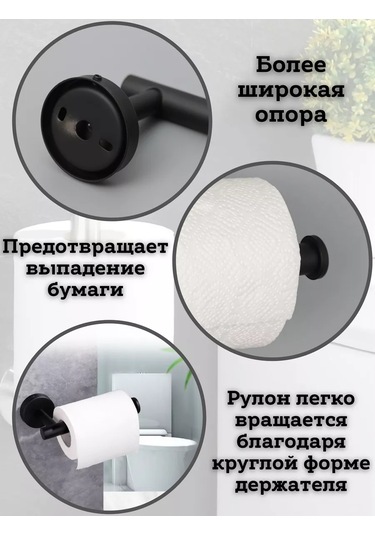 Более широкая опора

Предотвращает выпадение бумаги

Рулон легко вращается благодаря круглой форме держателя